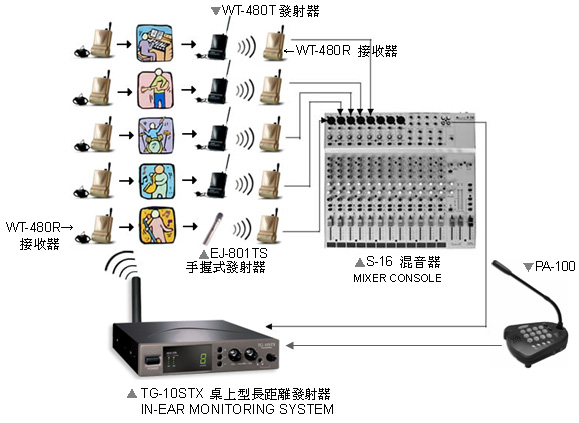 ▼WT-480T 發射器

←WT-480R 接收器

WT-480R→
接收器

▲EJ-801TS
手握式發射器

▲S-16 混音器
MIXER CONSOLE

▼PA-100

▲TG-10STX 桌上型長距離發射器
IN-EAR MONITORING SYSTEM